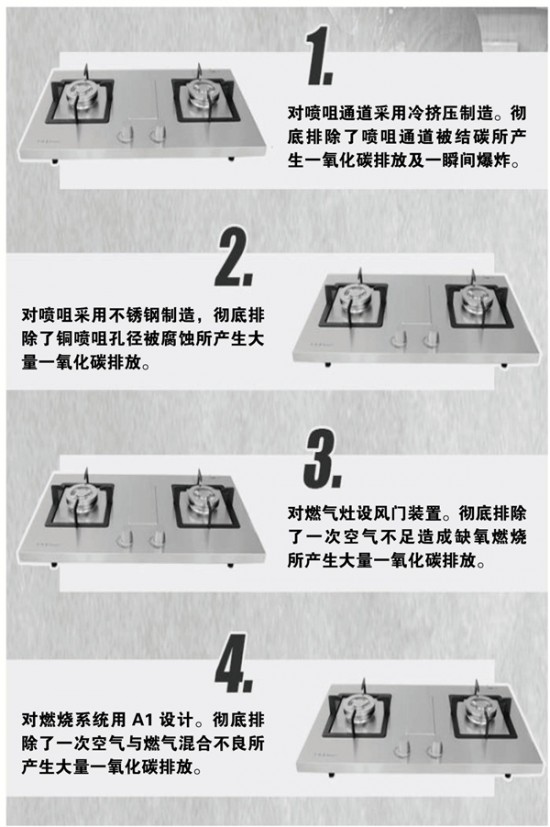 1.

对喷咀通道采用冷挤压制造。彻底排除了喷咀通道被结碳所产生一氧化碳排放及一瞬间爆炸。

2.

对喷咀采用不锈钢制造，彻底排除了铜喷咀孔径被腐蚀所产生大量一氧化碳排放。

3.

对燃气灶设风门装置。彻底排除了一次空气不足造成缺氧燃烧所产生大量一氧化碳排放。

4.

对燃烧系统用 A1 设计。彻底排除了一次空气与燃气混合不良所产生大量一氧化碳排放。